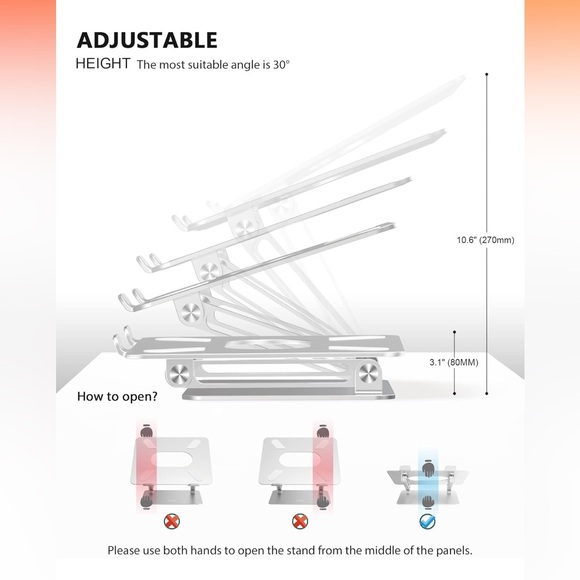 ADJUSTABLE

HEIGHT The most suitable angle is 30°

10.6" (270mm)

3.1" (80MM)

How to open?

Please use both hands to open the stand from the middle of the panels.